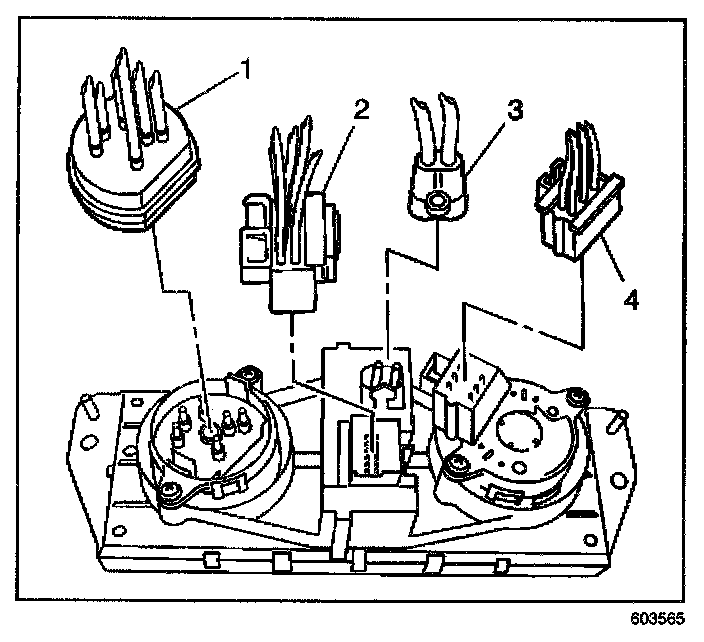 1
2
3
4
603565