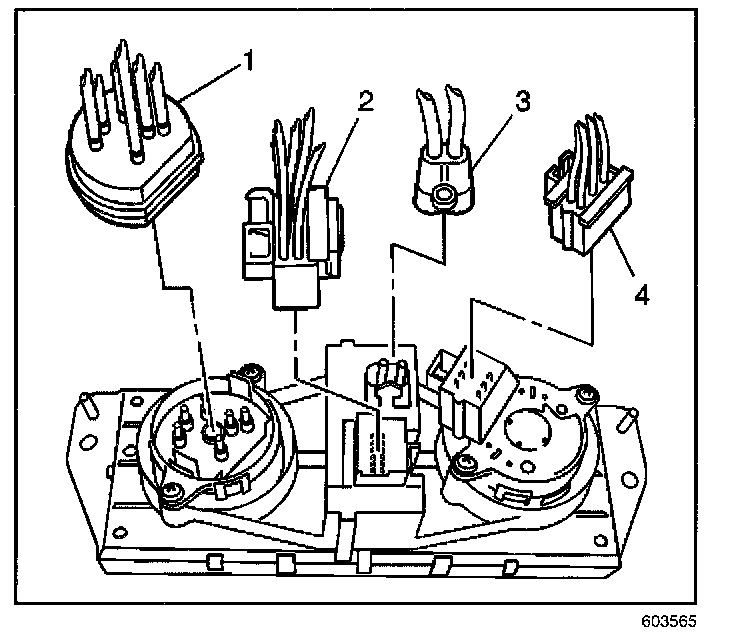 1
2
3
4
603565