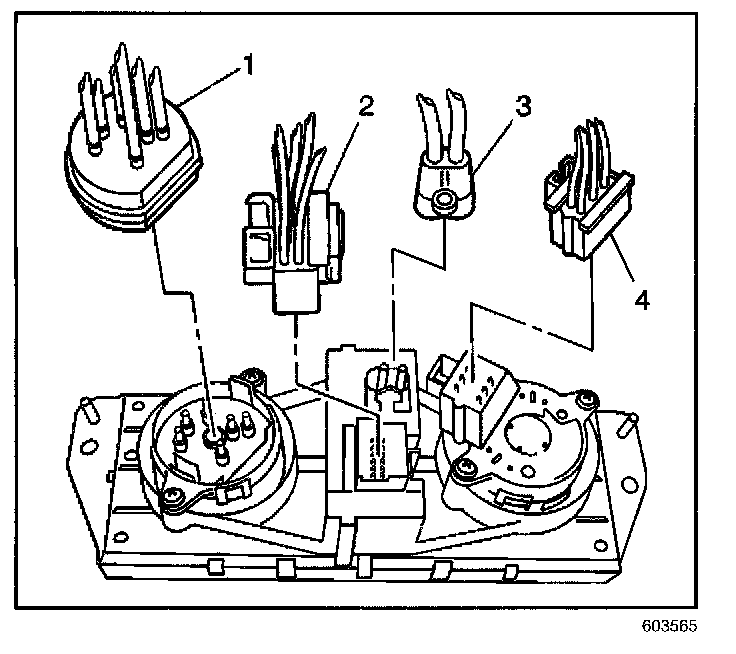 1
2
3
4
603565