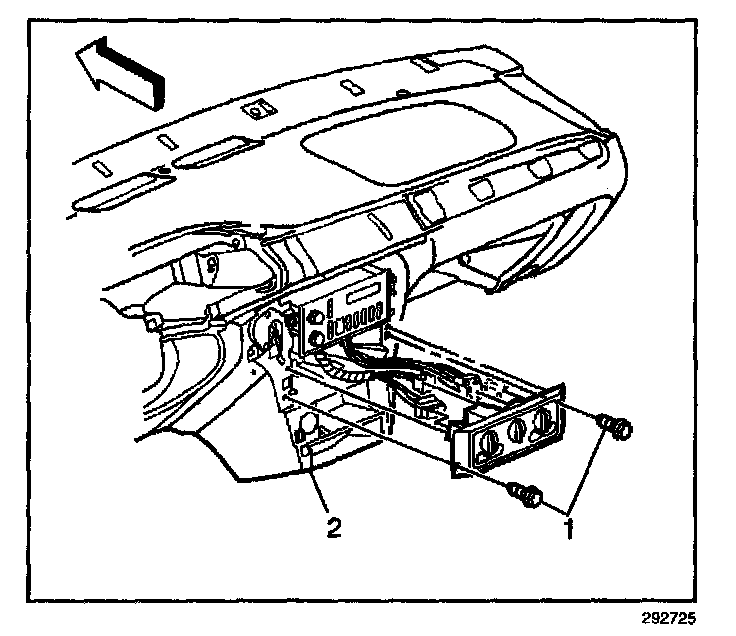 2

1

292725