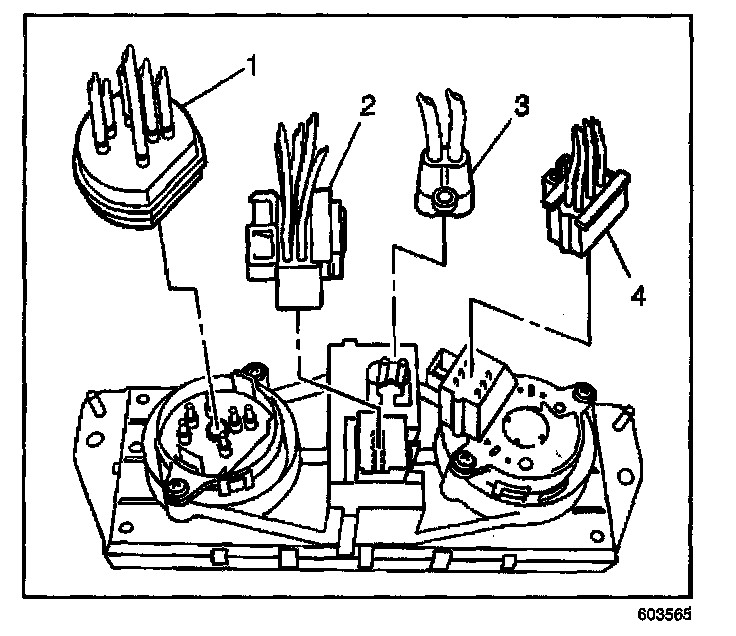 1
2
3
4
603565