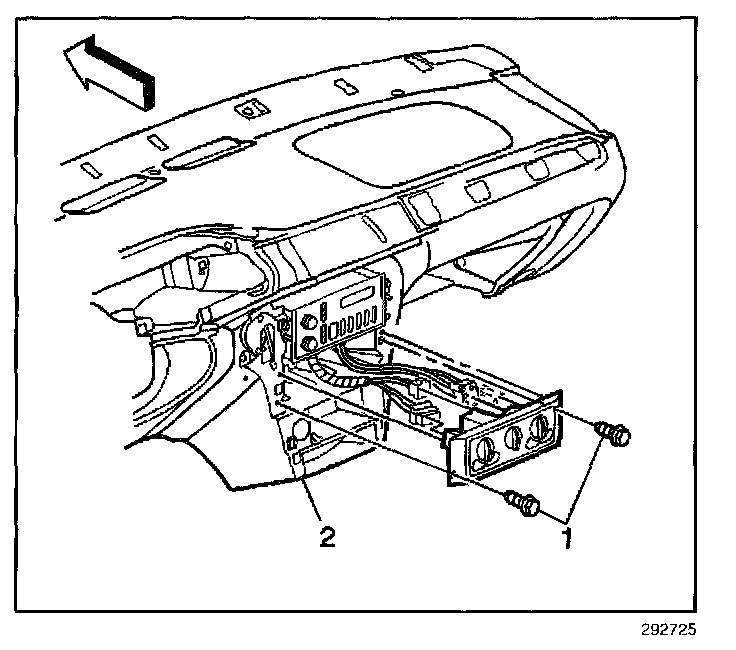 2

1

292725