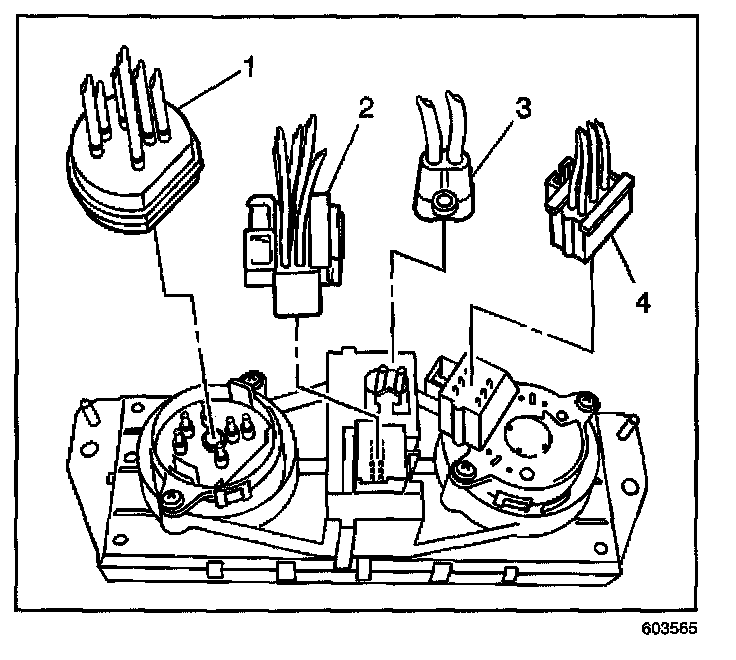 1
2
3
4
603565