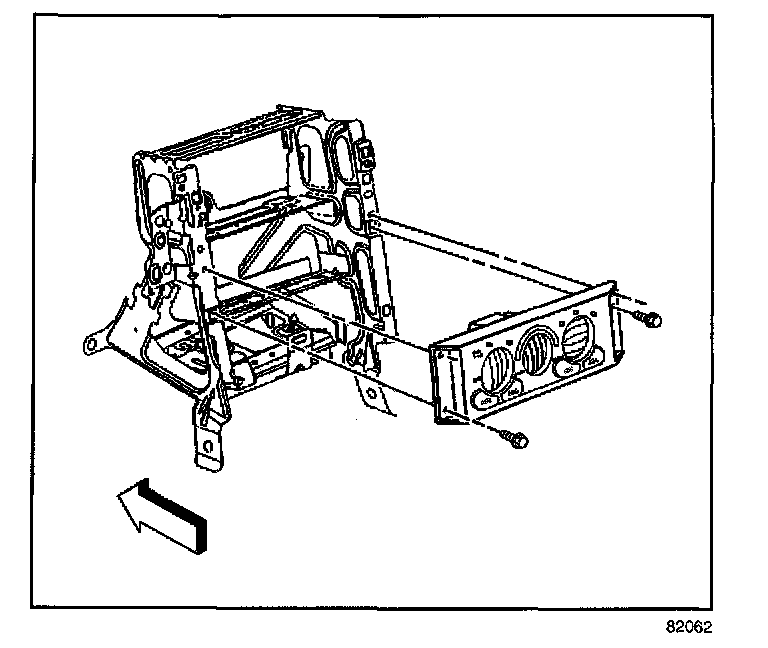 82062