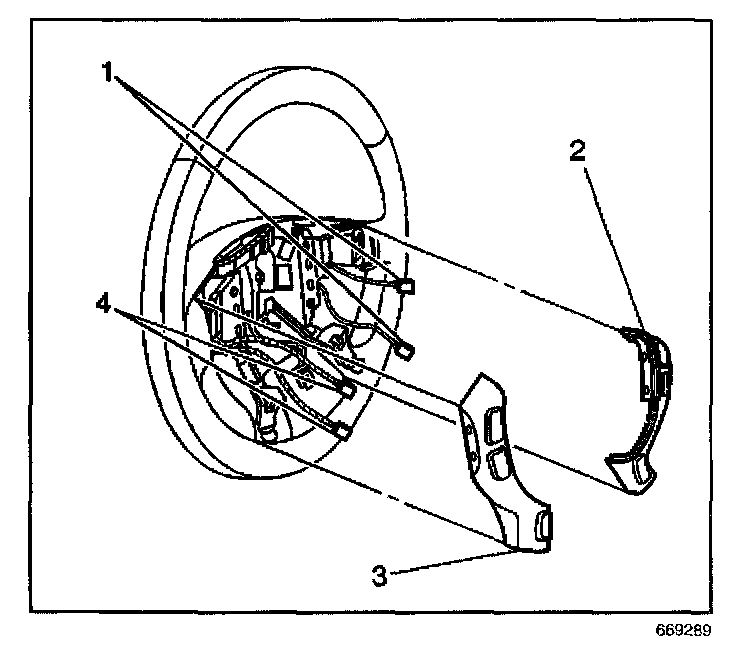 1
2
4
3
669289