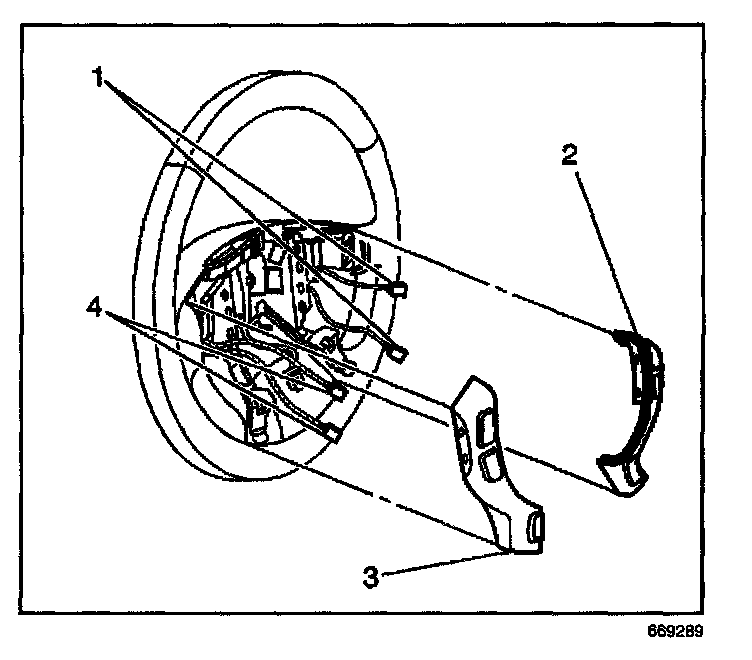 1
2
4
3
669289