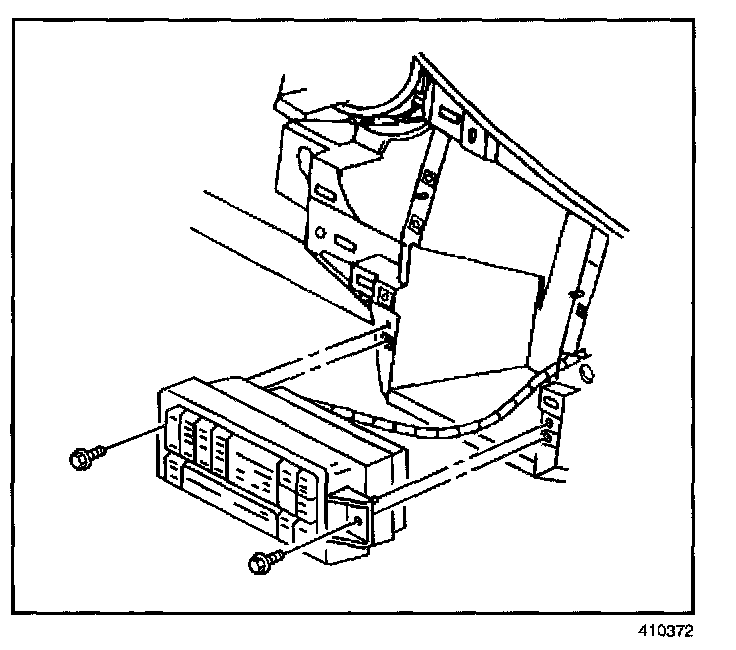 410372