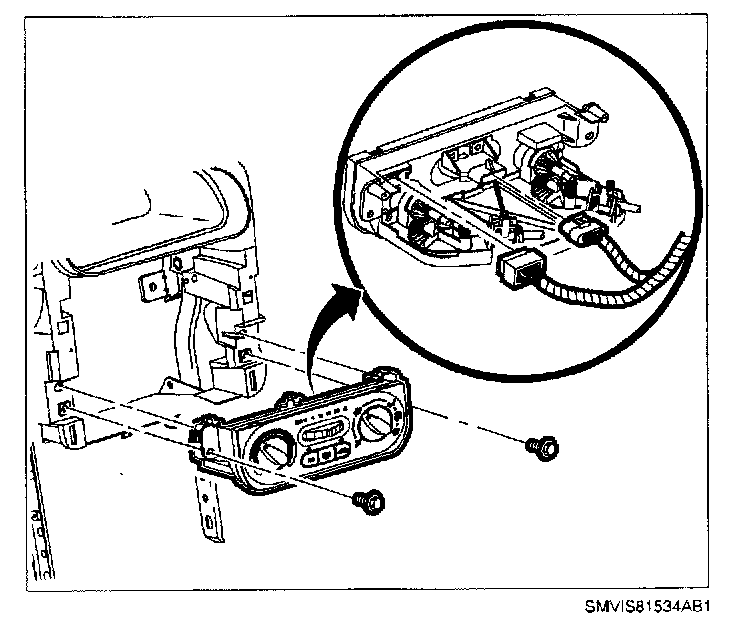 SMVIS81534AB1