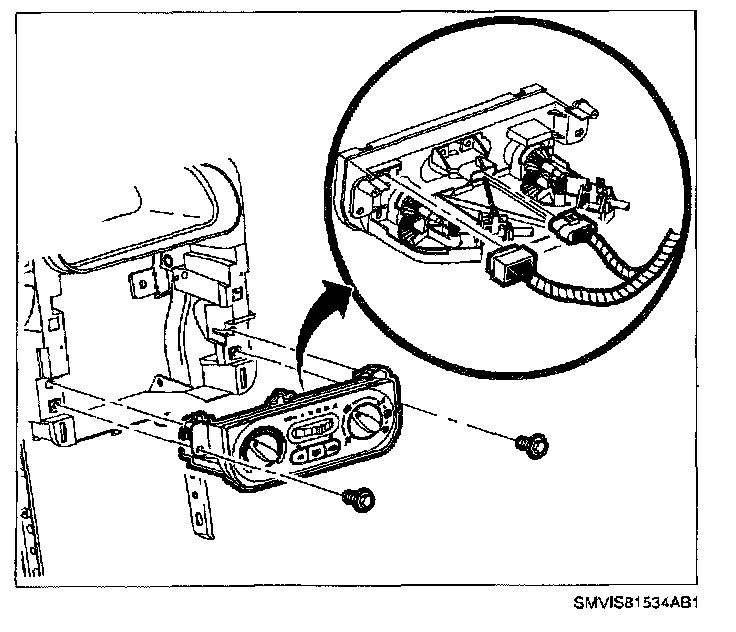 SMVIS81534AB1