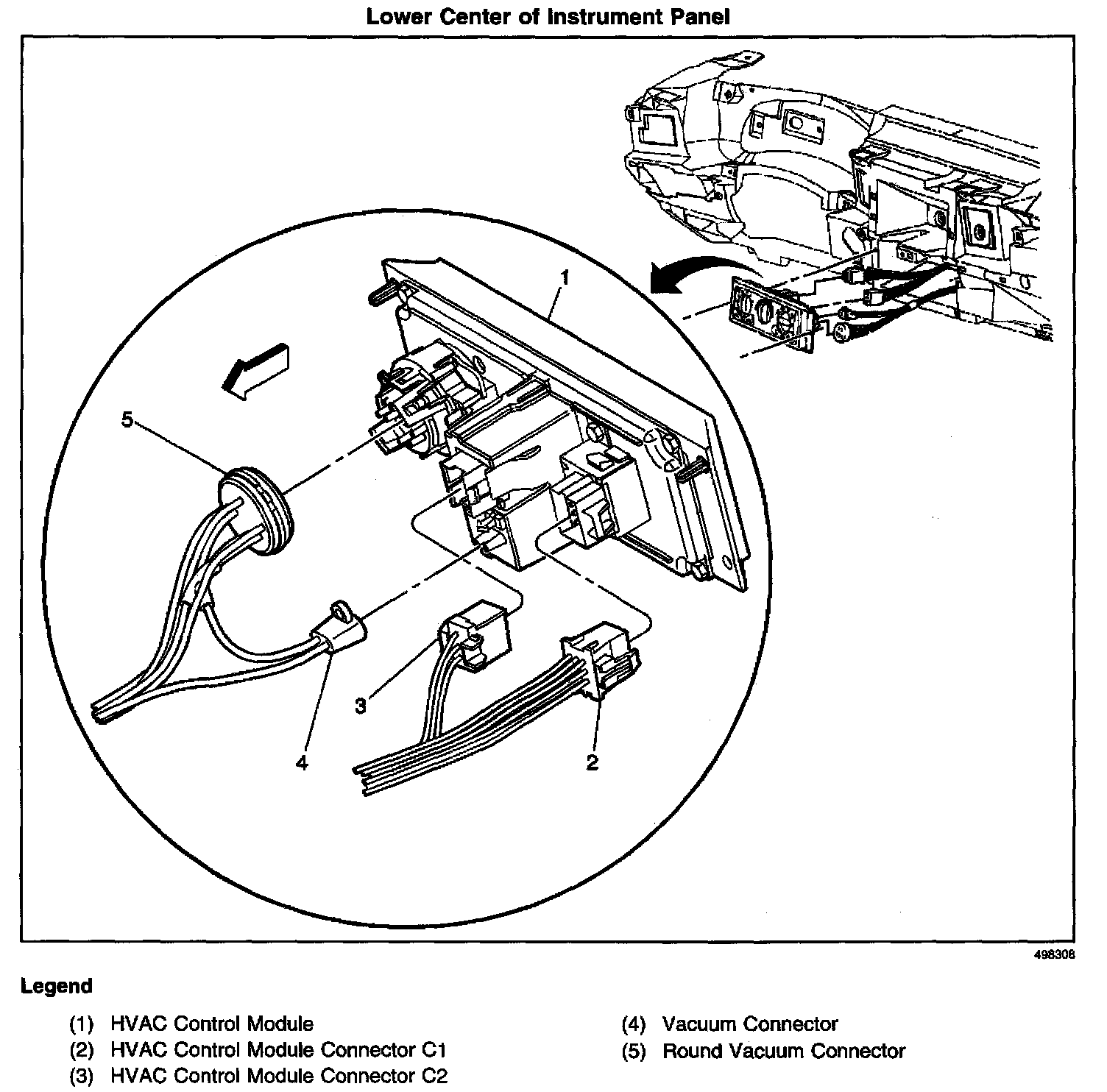 Lower Center of Instrument Panel

1

5

3

4

2

498308

Legend

(1) HVAC Control Module
(2) HVAC Control Module Connector C1
(3) HVAC Control Module Connector C2
(4) Vacuum Connector
(5) Round Vacuum Connector