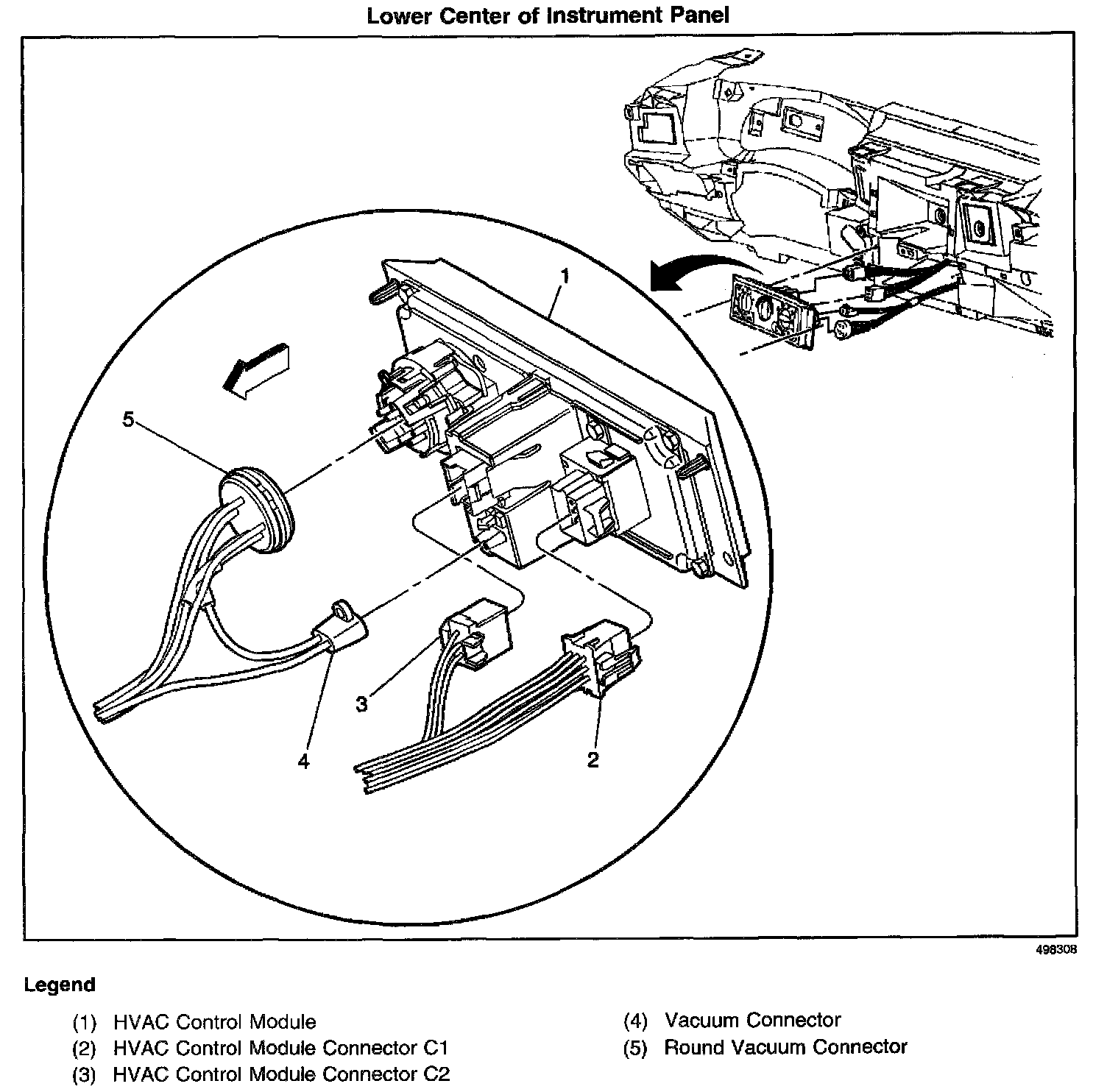 Lower Center of Instrument Panel

1

5

3

4

2

498308

Legend

(1) HVAC Control Module
(2) HVAC Control Module Connector C1
(3) HVAC Control Module Connector C2

(4) Vacuum Connector
(5) Round Vacuum Connector