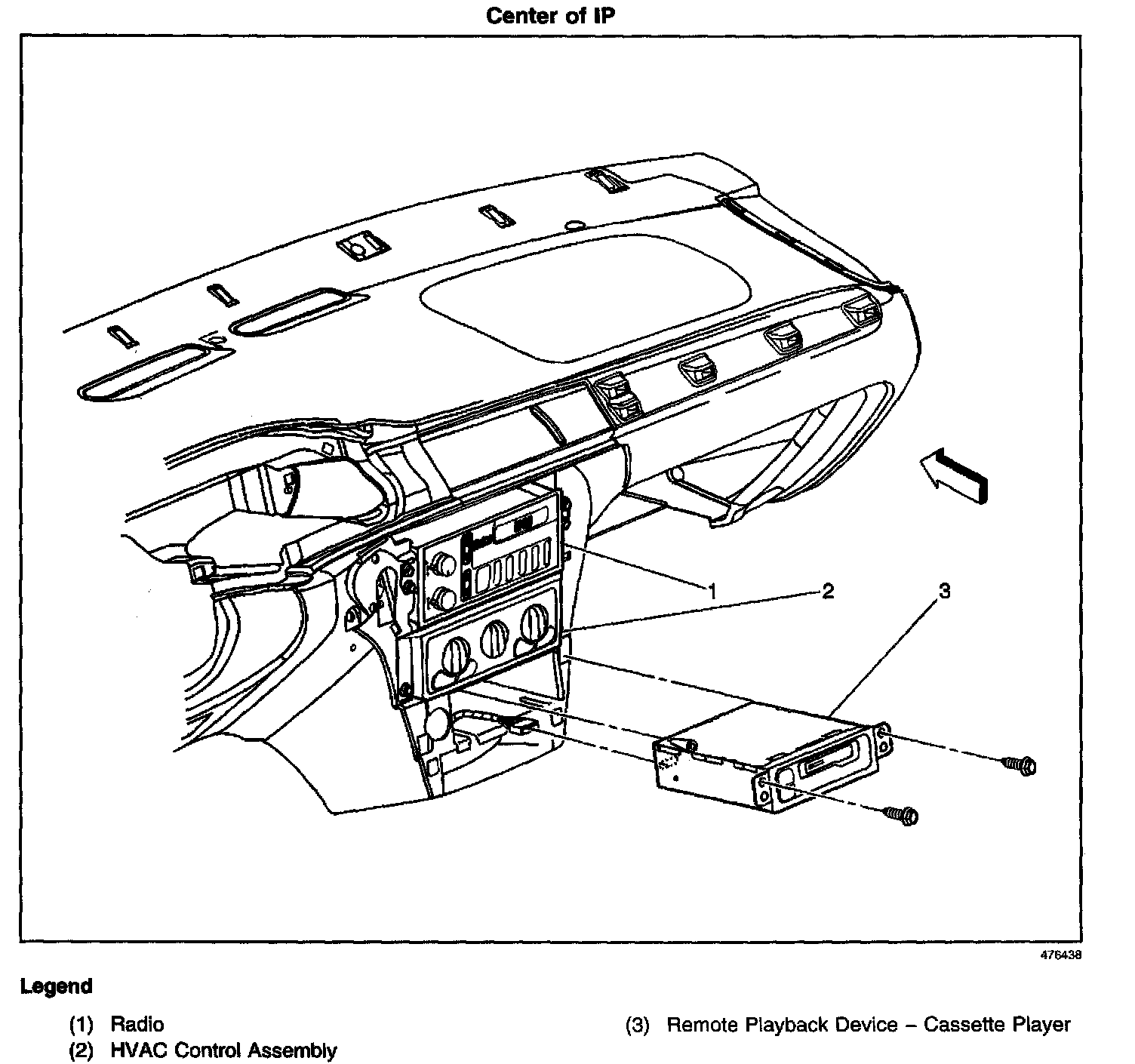 Center of IP

1
2
3

476438

Legend

(1) Radio
(2) HVAC Control Assembly

(3) Remote Playback Device – Cassette Player