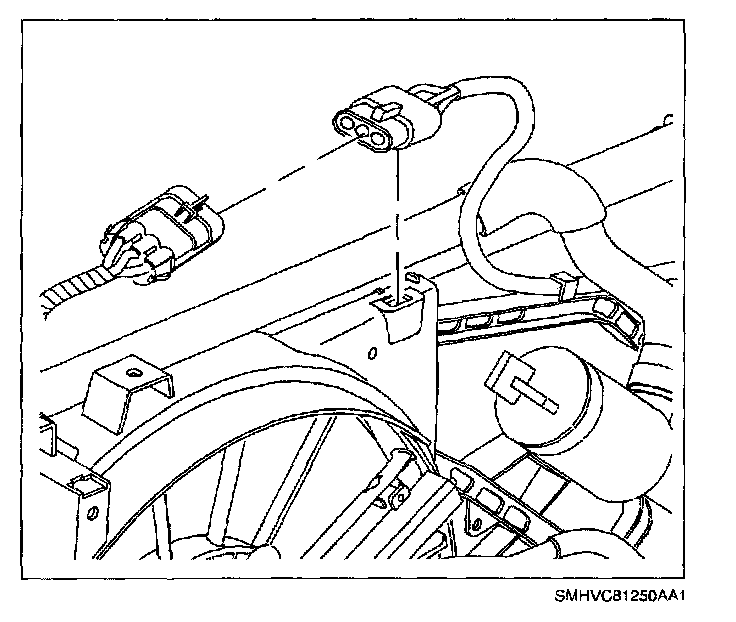 SMHVC81250AA1