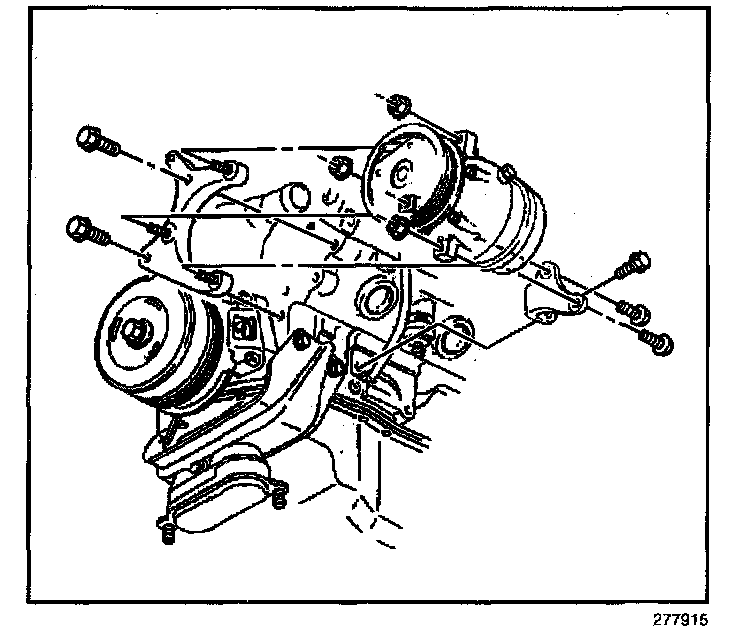 277915