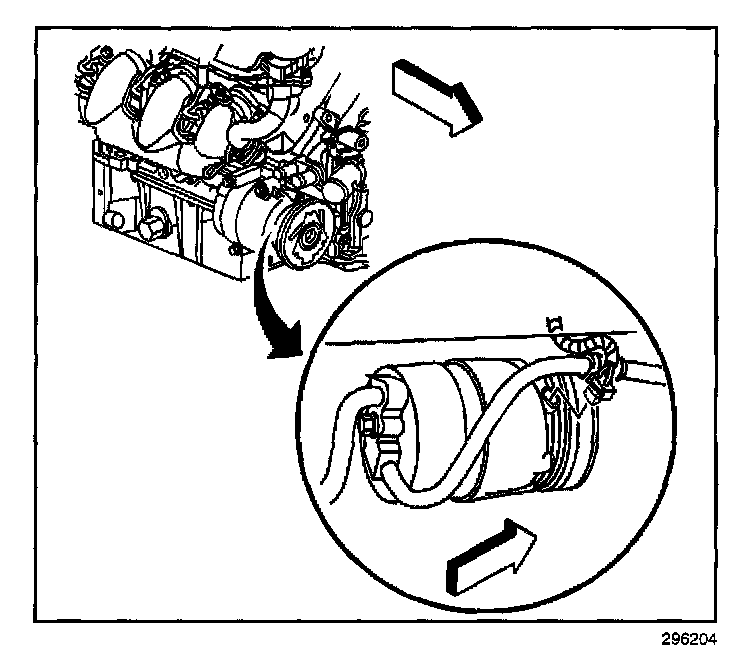 296204