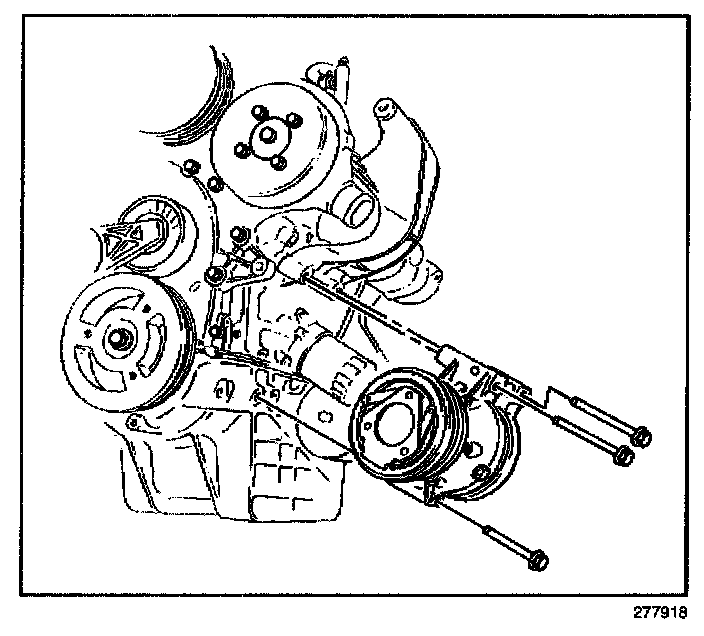 277918