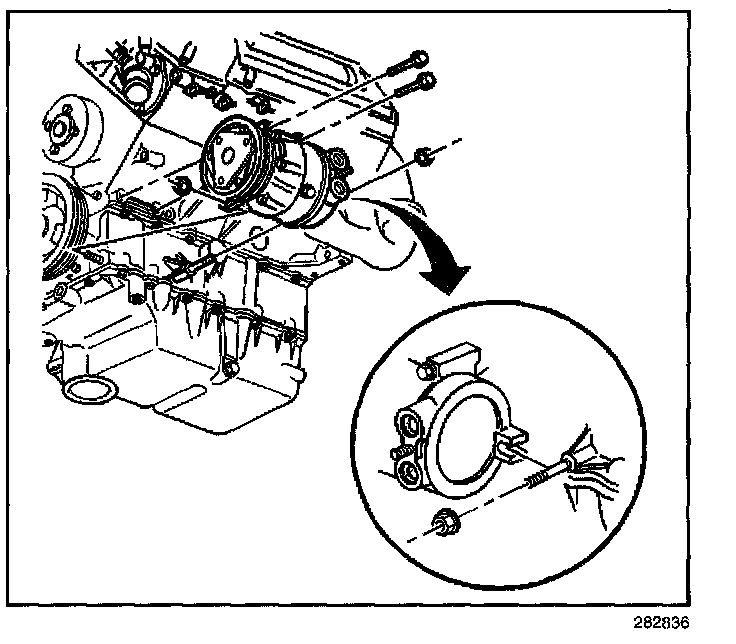 282836