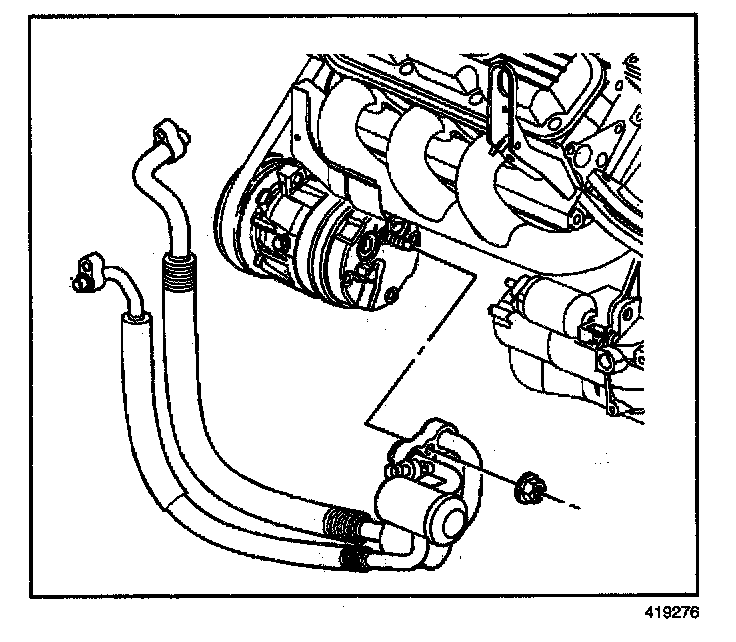 419276