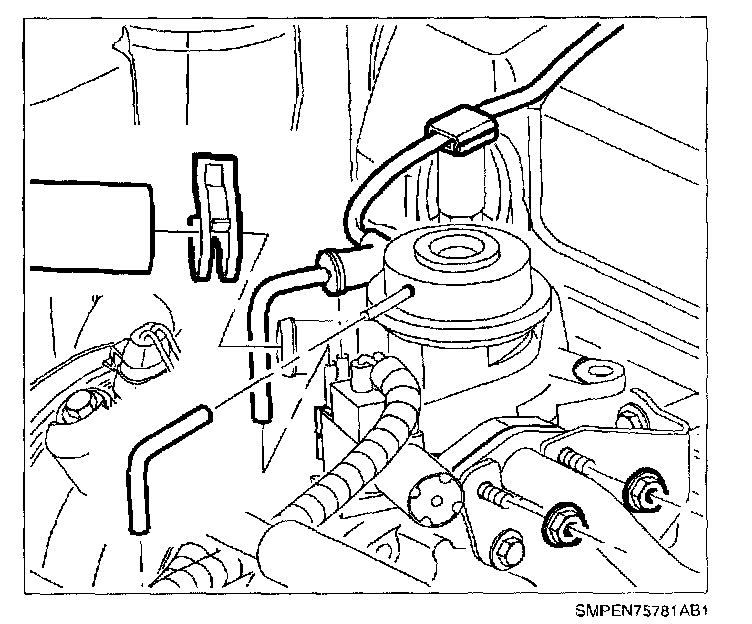 SMPEN75781AB1