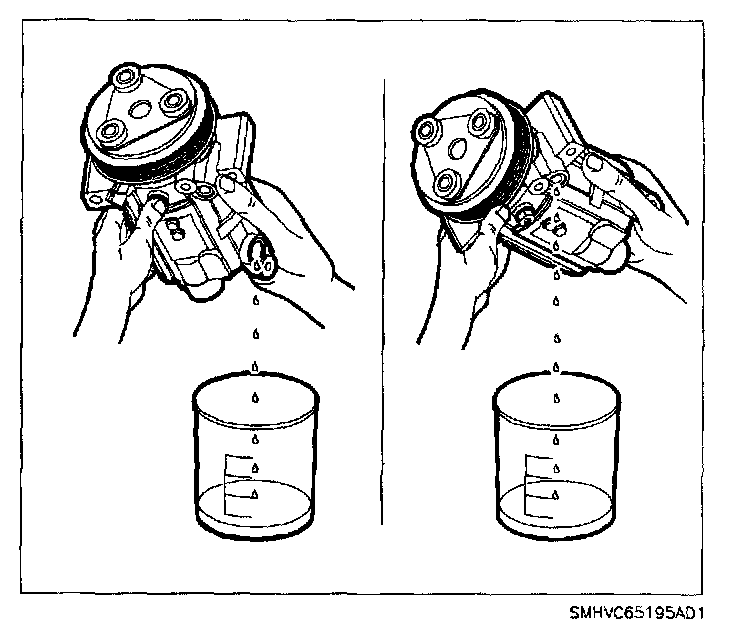 SMHVC65195AD1