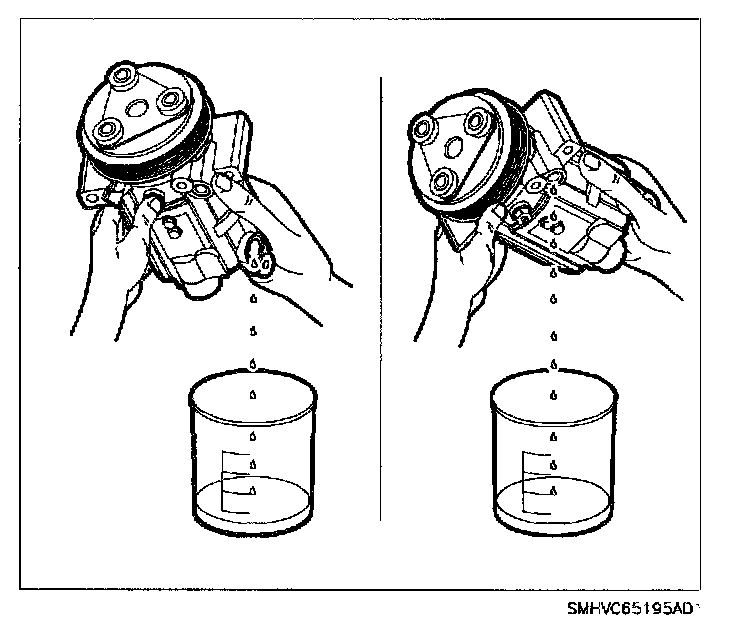 SMHVC65195AD