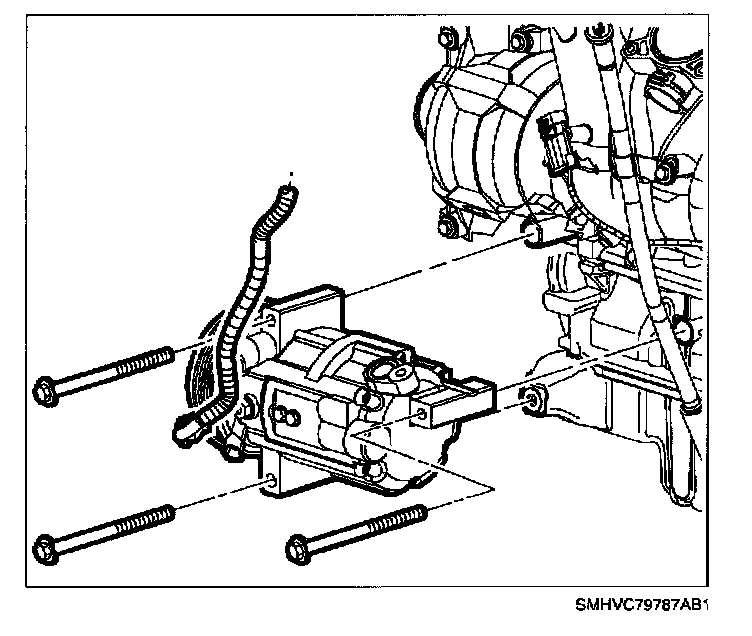 SMHVC79787AB1