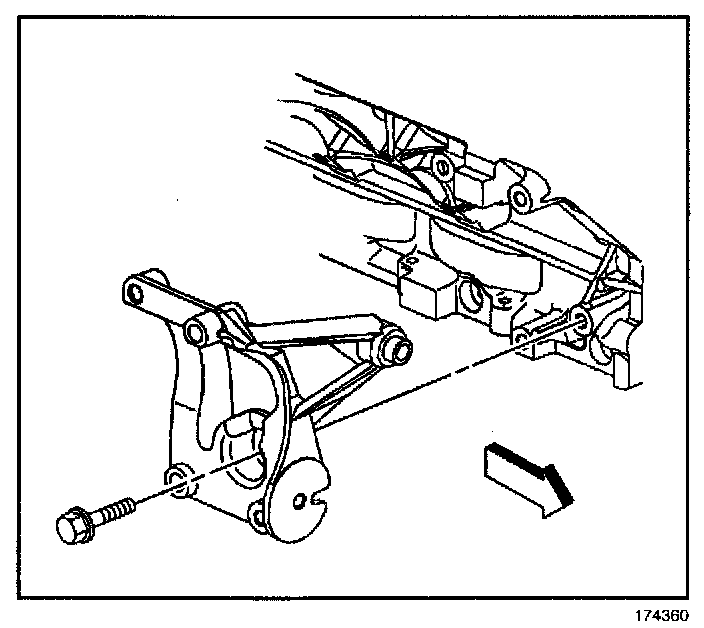 174360