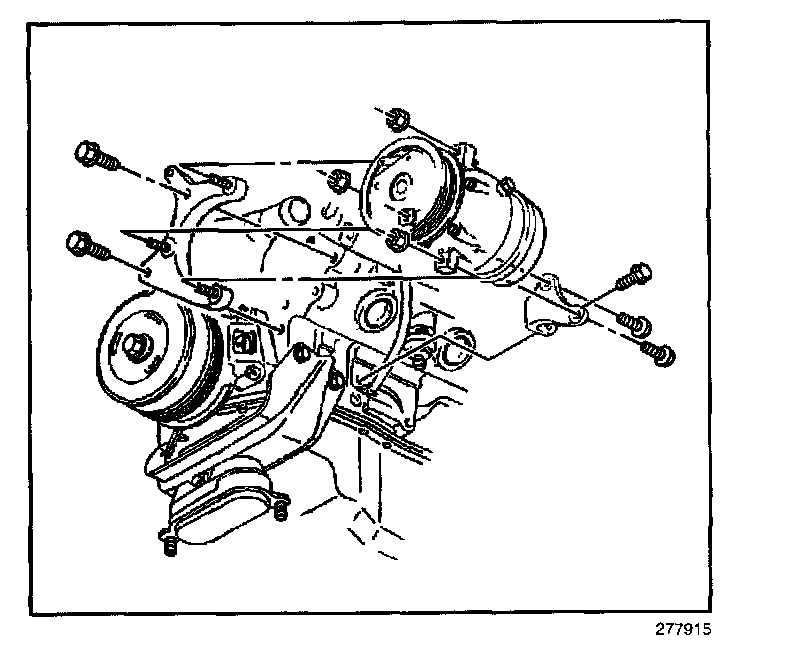 277915