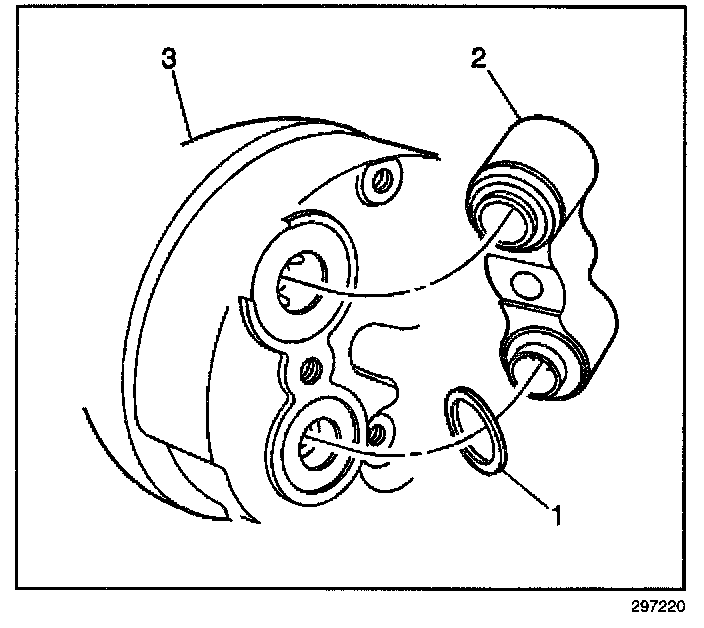 3
2
1
297220