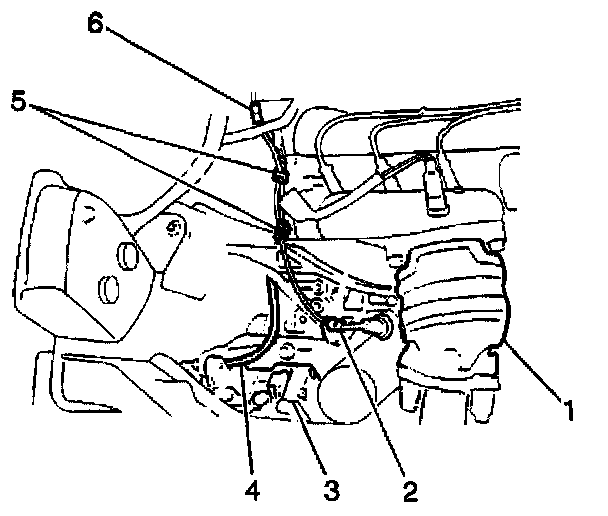 6
5
1
4
3
2