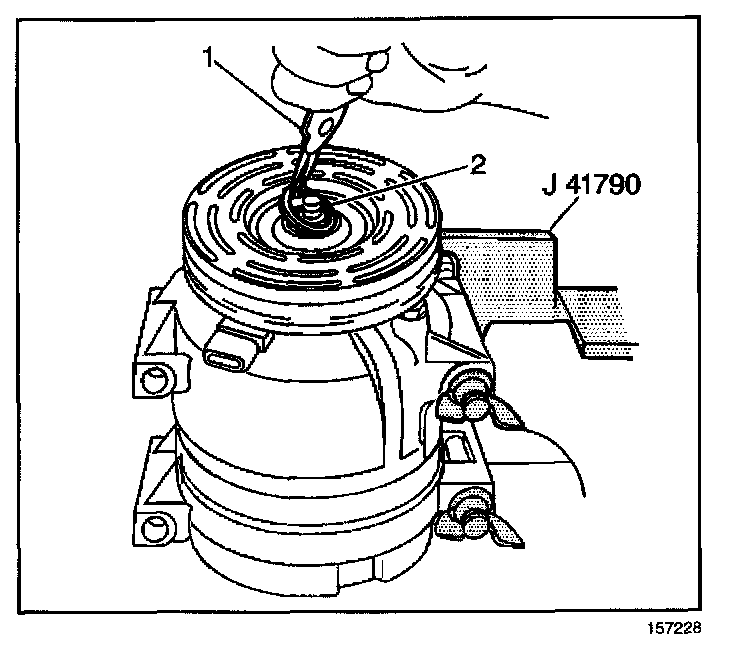 1
2
J 41790
157228