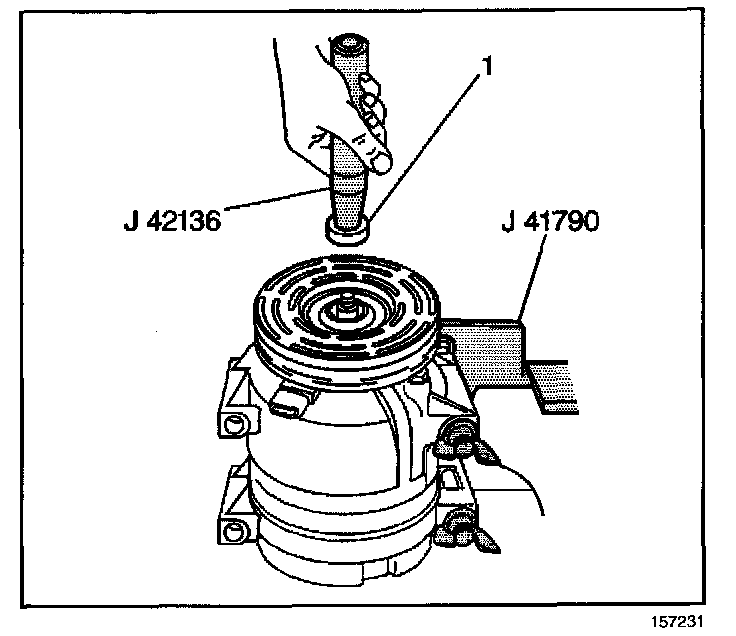 1

J 42136

J 41790

157231