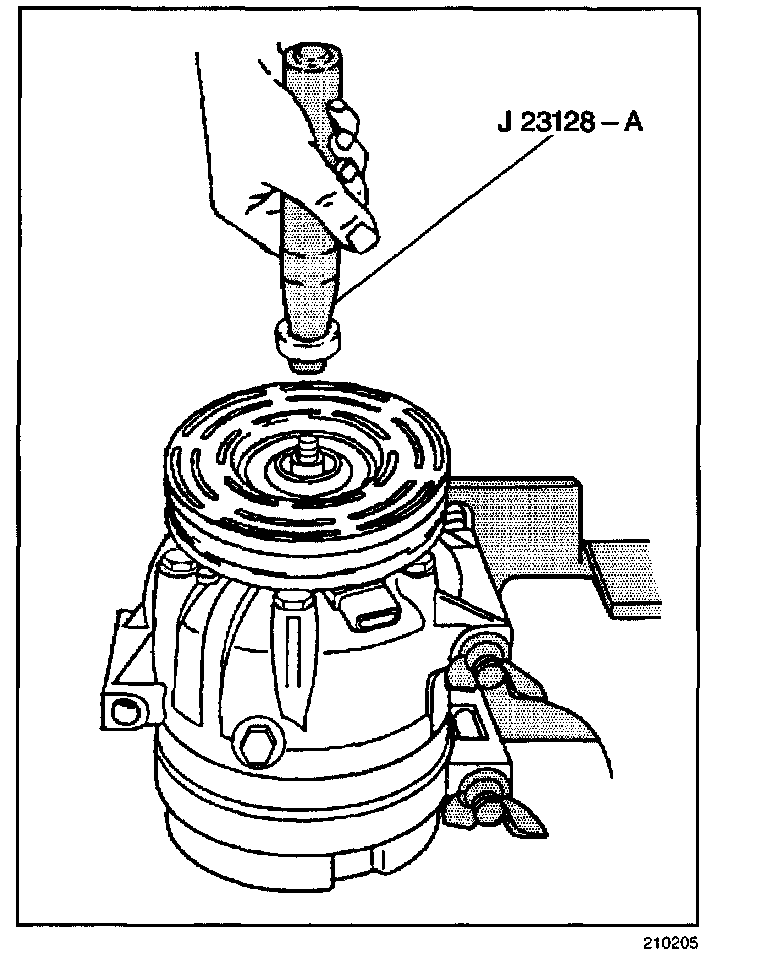 J 23128 – A

210205