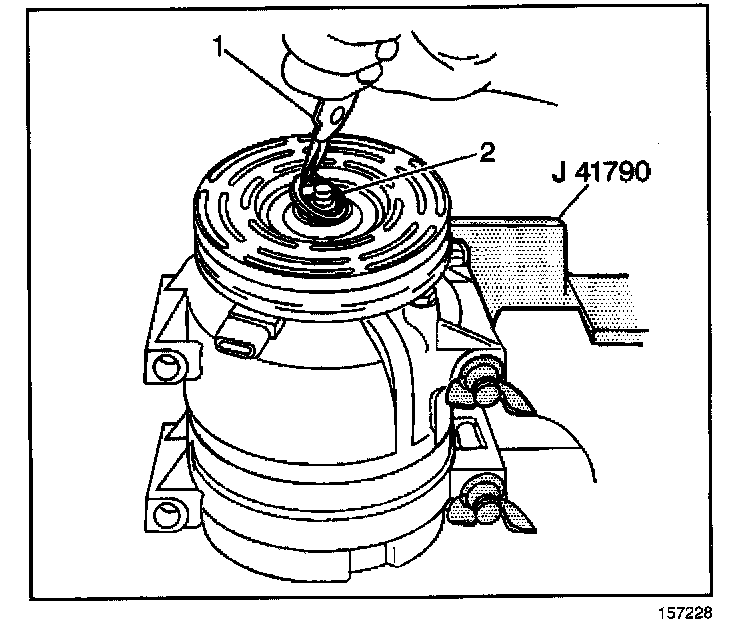 1
2
J 41790
157228