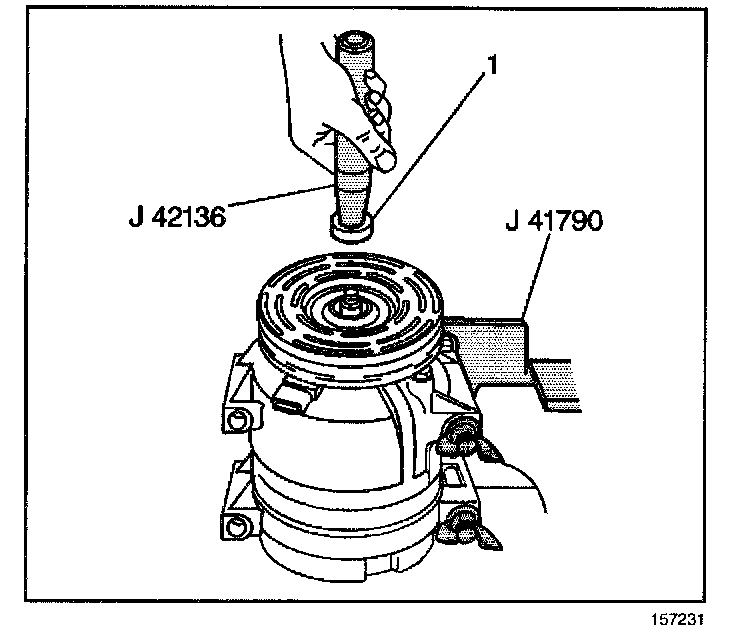 1

J 42136

J 41790

157231