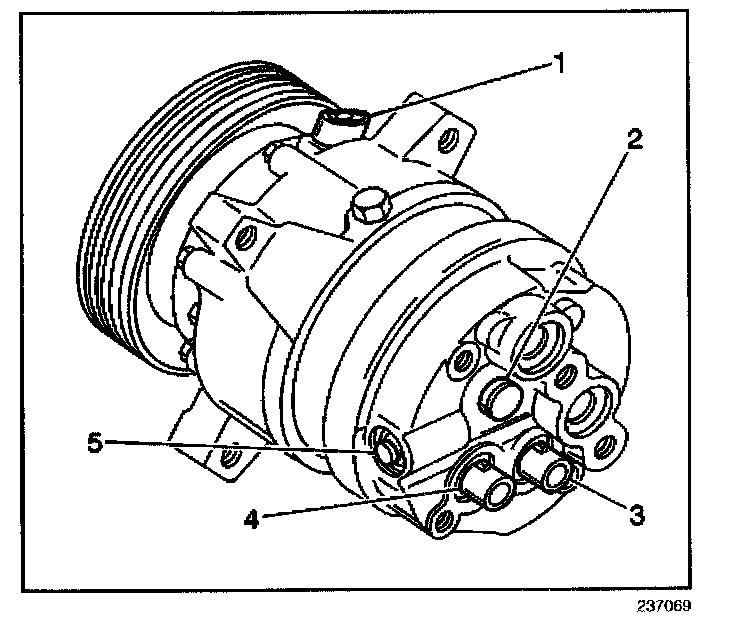 1
2
5
4
3
237069