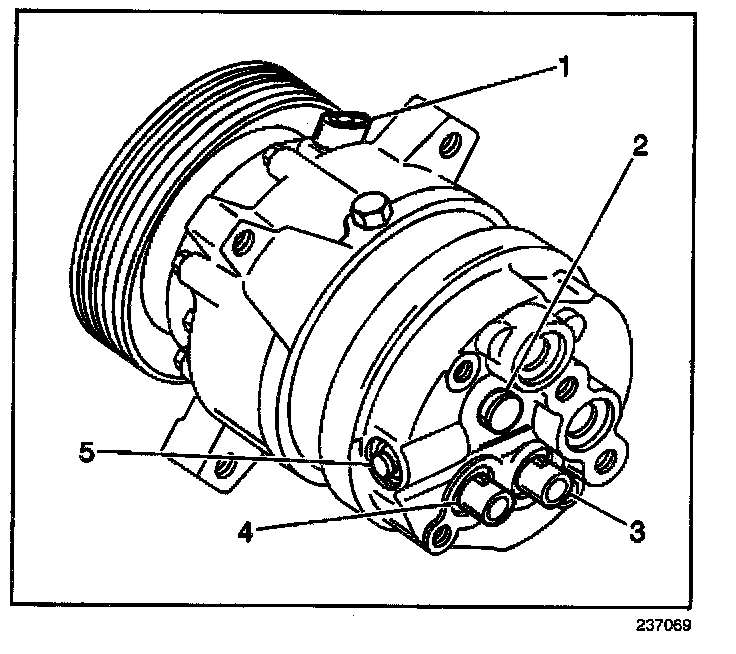 1
2
5
4
3
237069