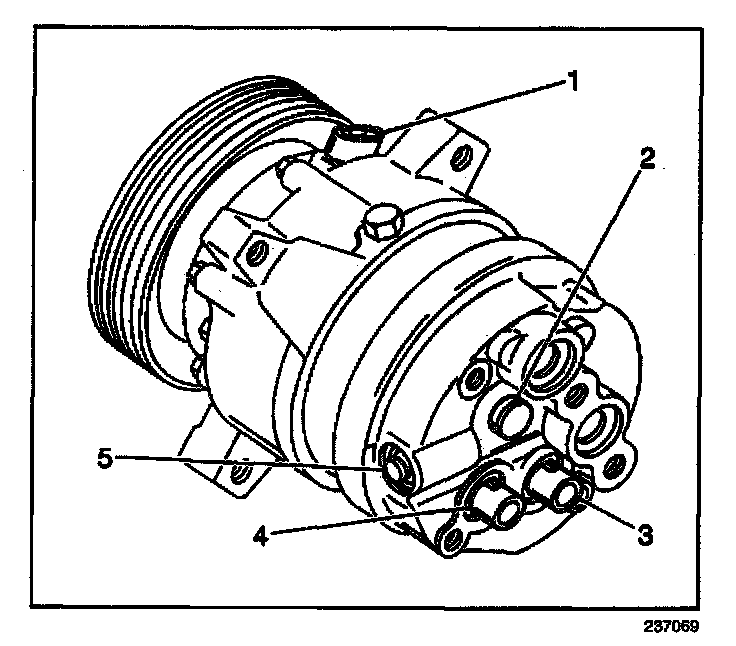 1
2
5
4
3
237069