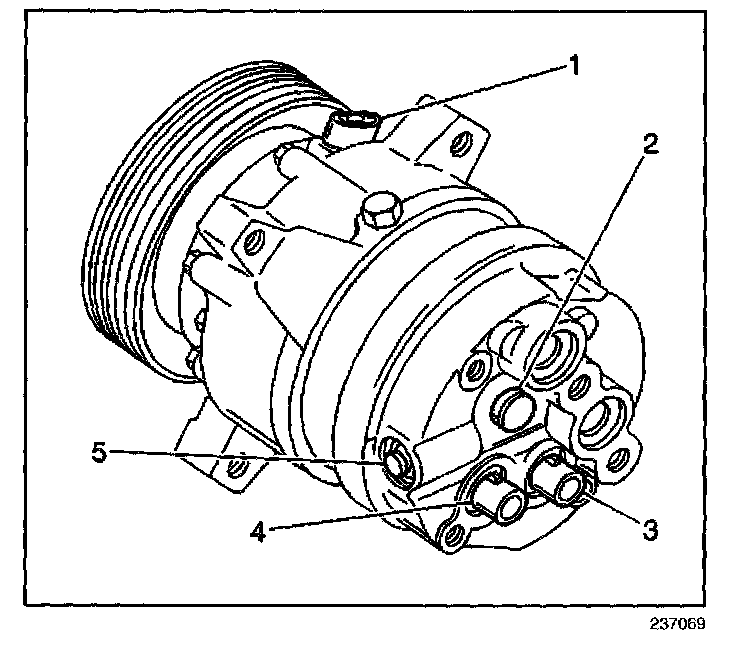 1
2
5
4
3
237069