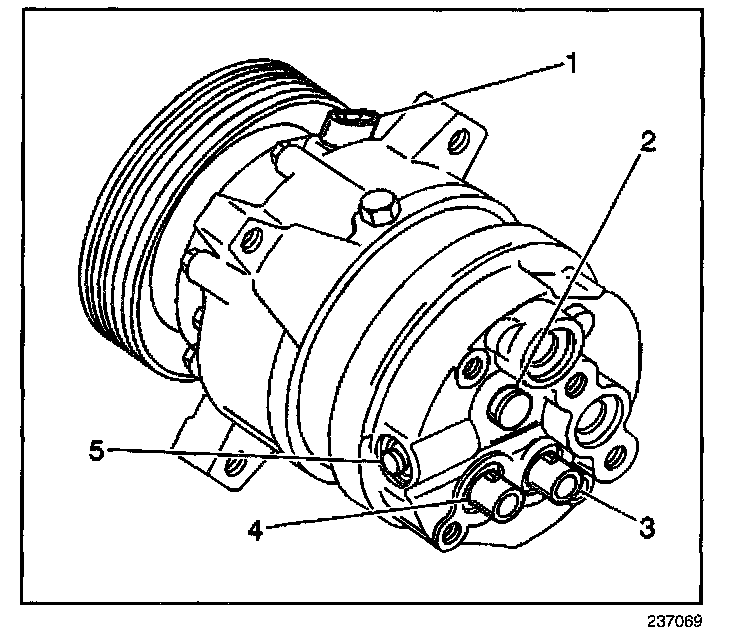 1
2
5
4
3
237069