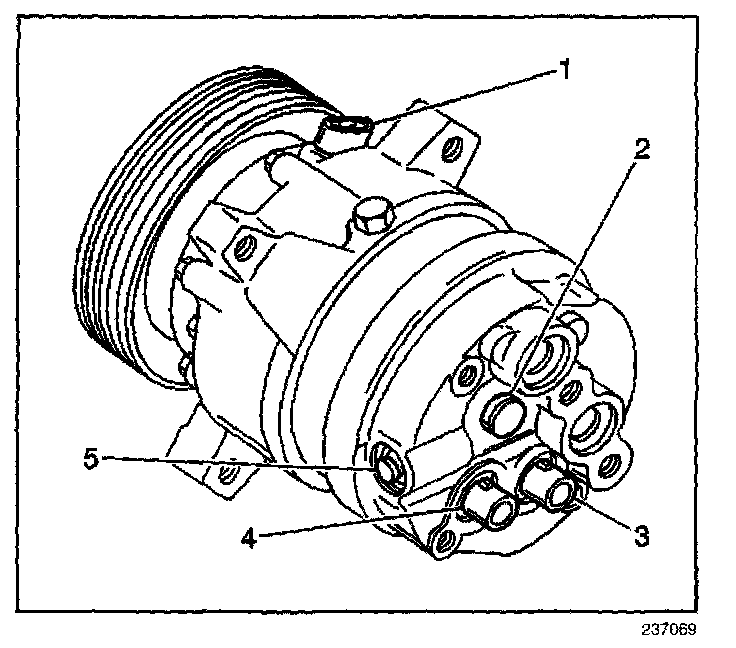 1
2
5
4
3
237069