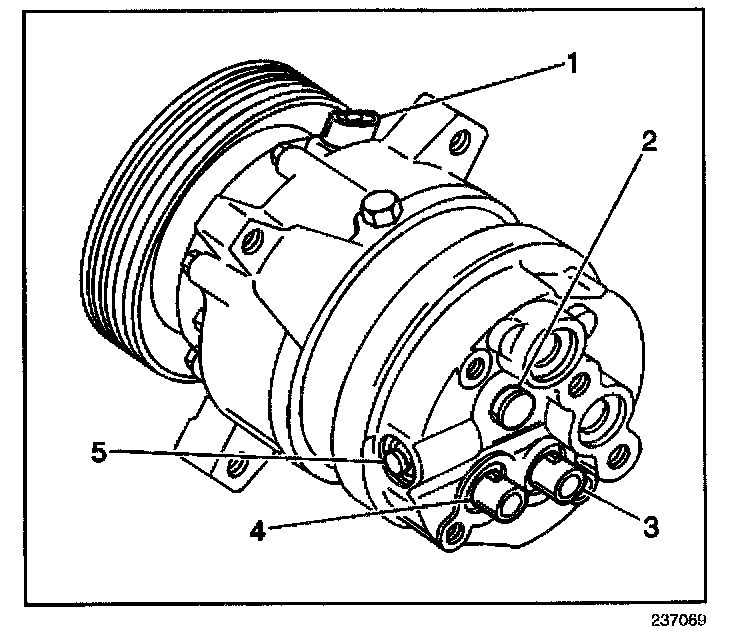 1
2
5
4
3
237069