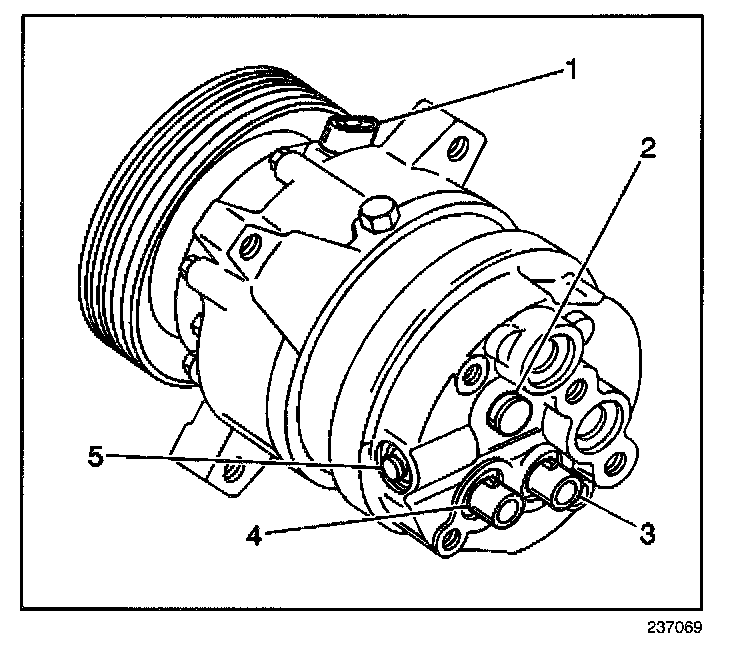 1
2
5
4
3
237069