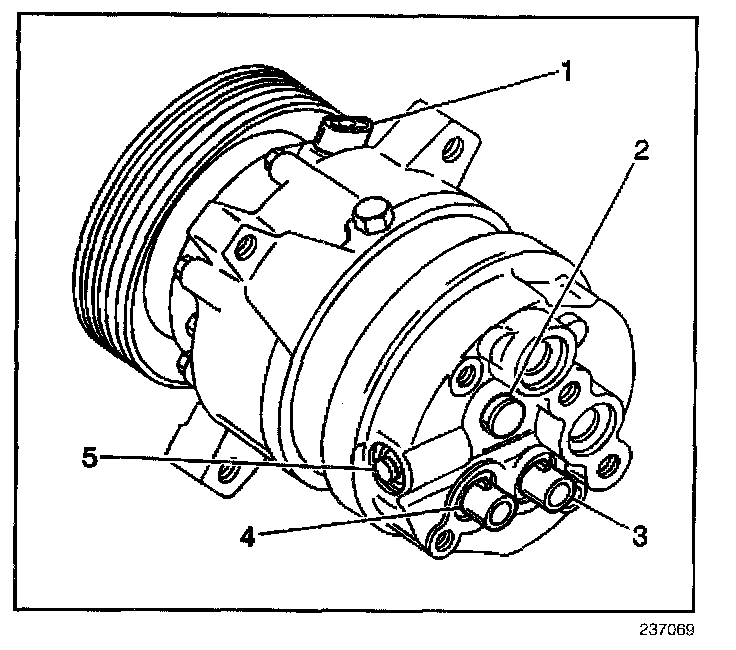 1
2
5
4
3
237069