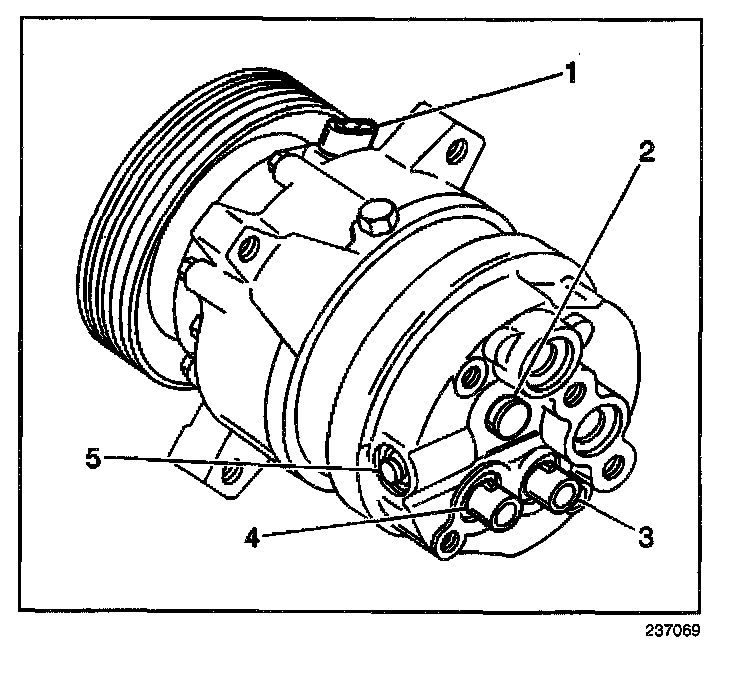 1
2
5
4
3
237069