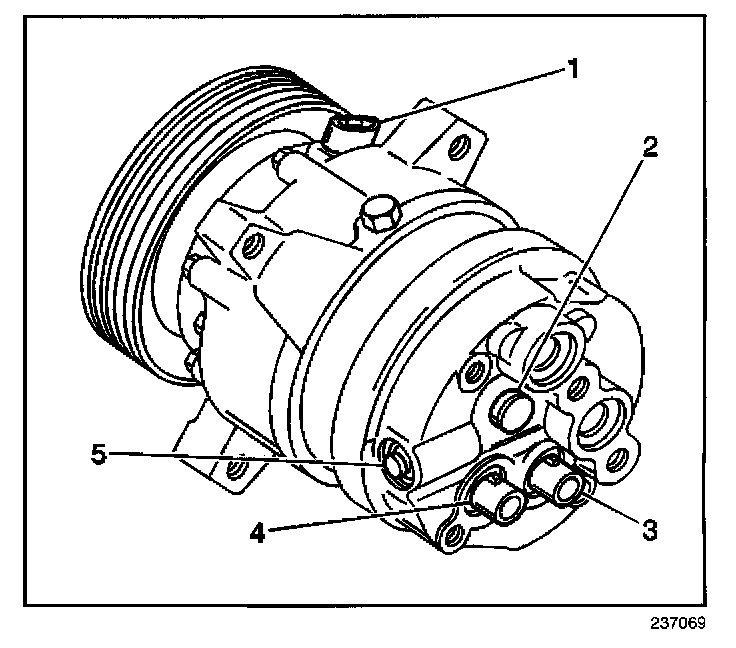 1
2
5
4
3
237069