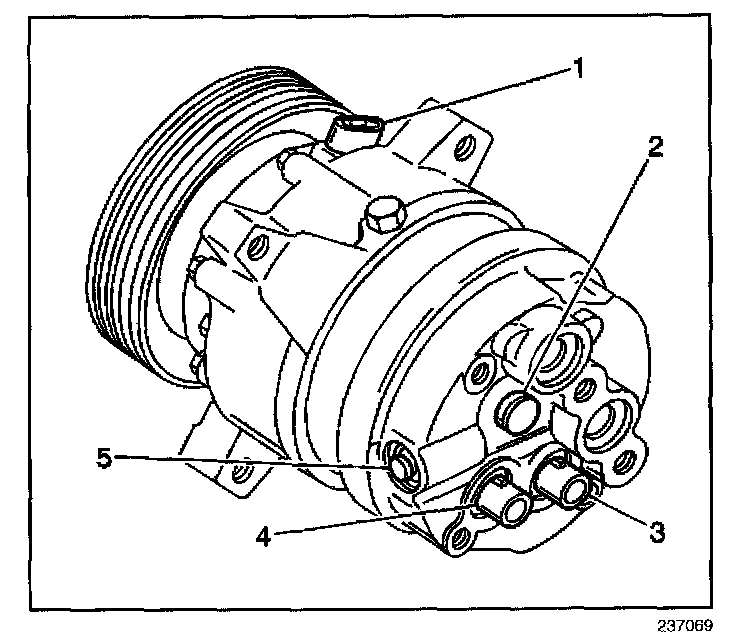 1
2
5
4
3
237069