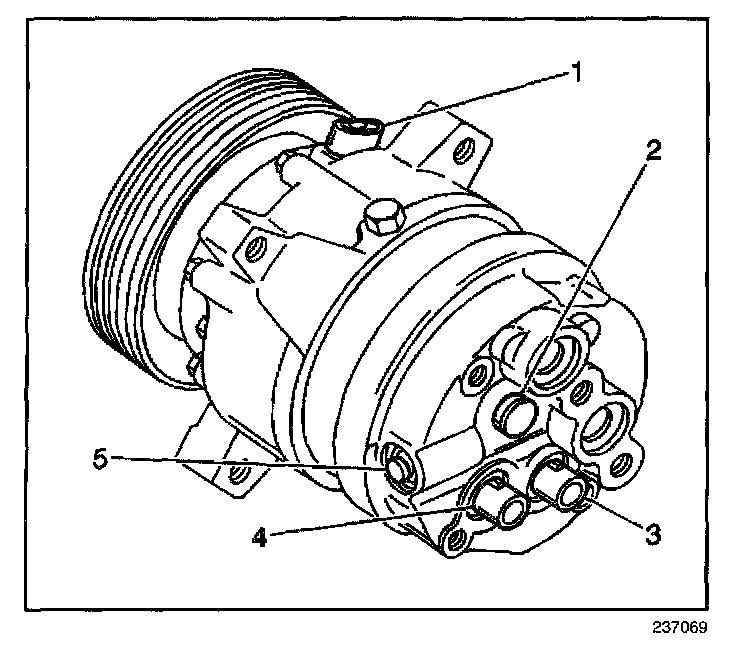 1
2
5
4
3
237069