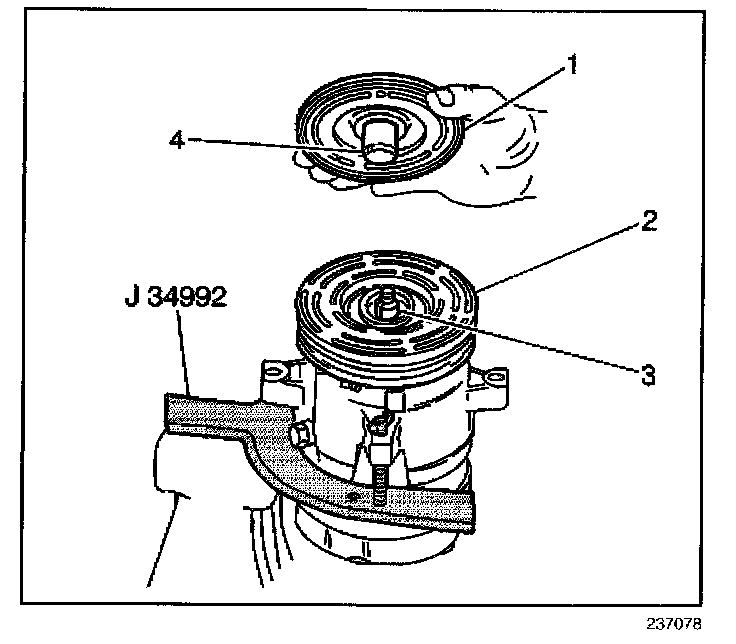 1
4
2
J 34992
3
237078