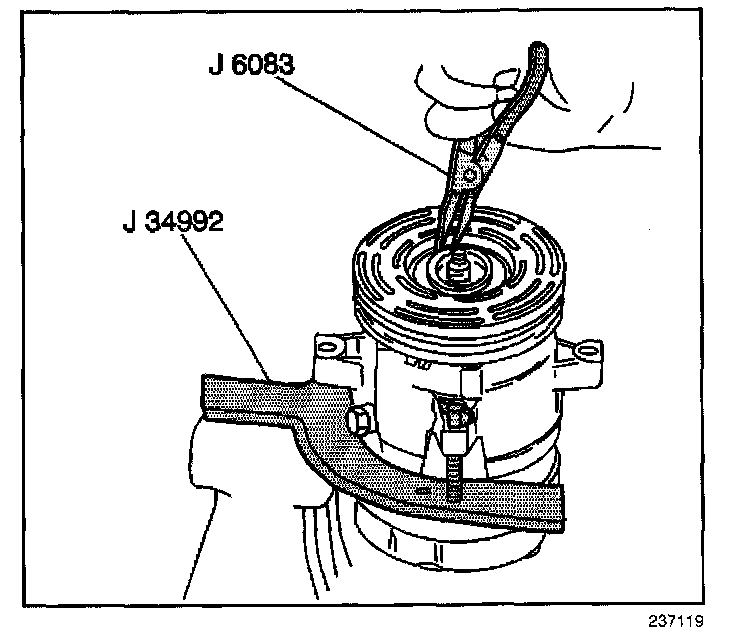 J 6083

J 34992

237119